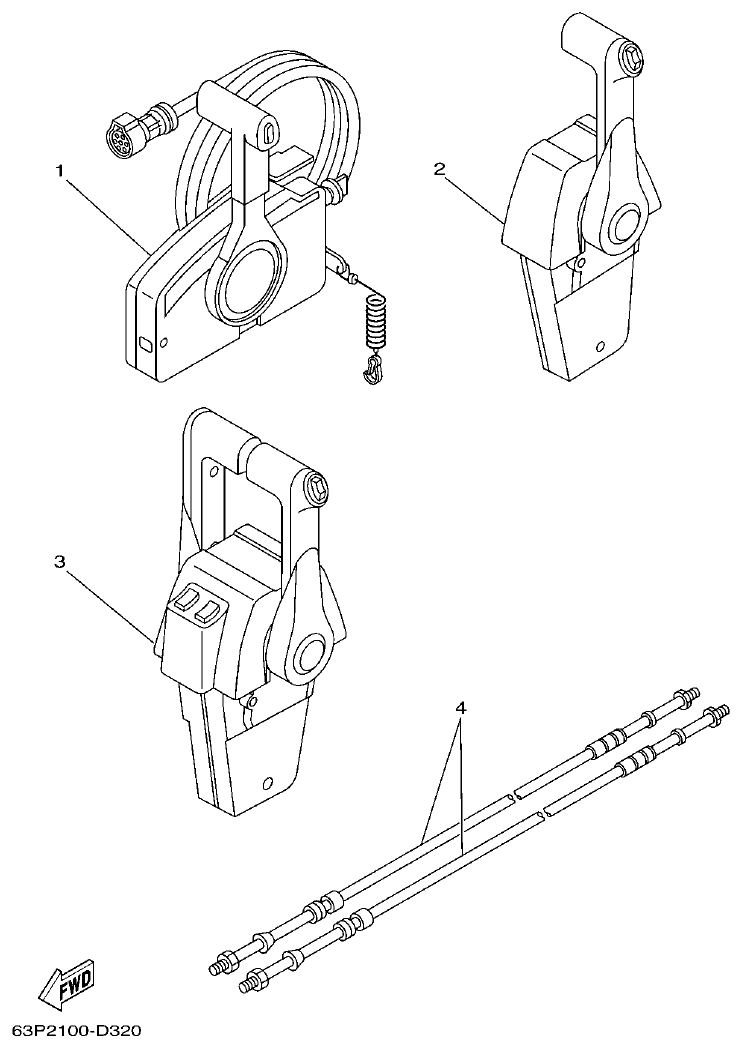 1

2

3

4

FWD

63P2100-D320